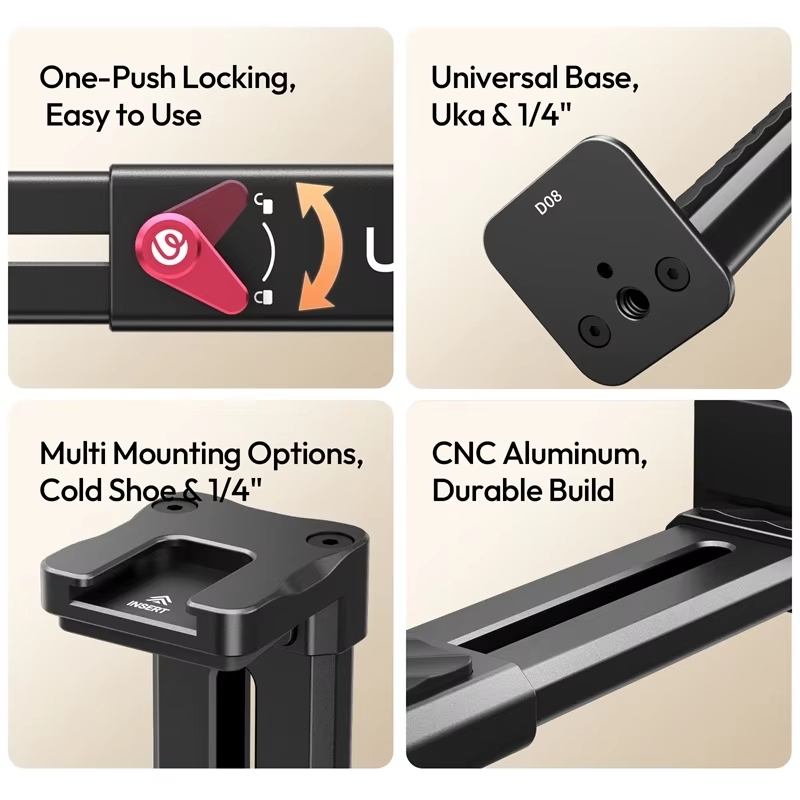 One-Push Locking,
Easy to Use

U

Universal Base,
Uka & 1/4"

D08

Multi Mounting Options,
Cold Shoe & 1/4"

INSERT

CNC Aluminum,
Durable Build