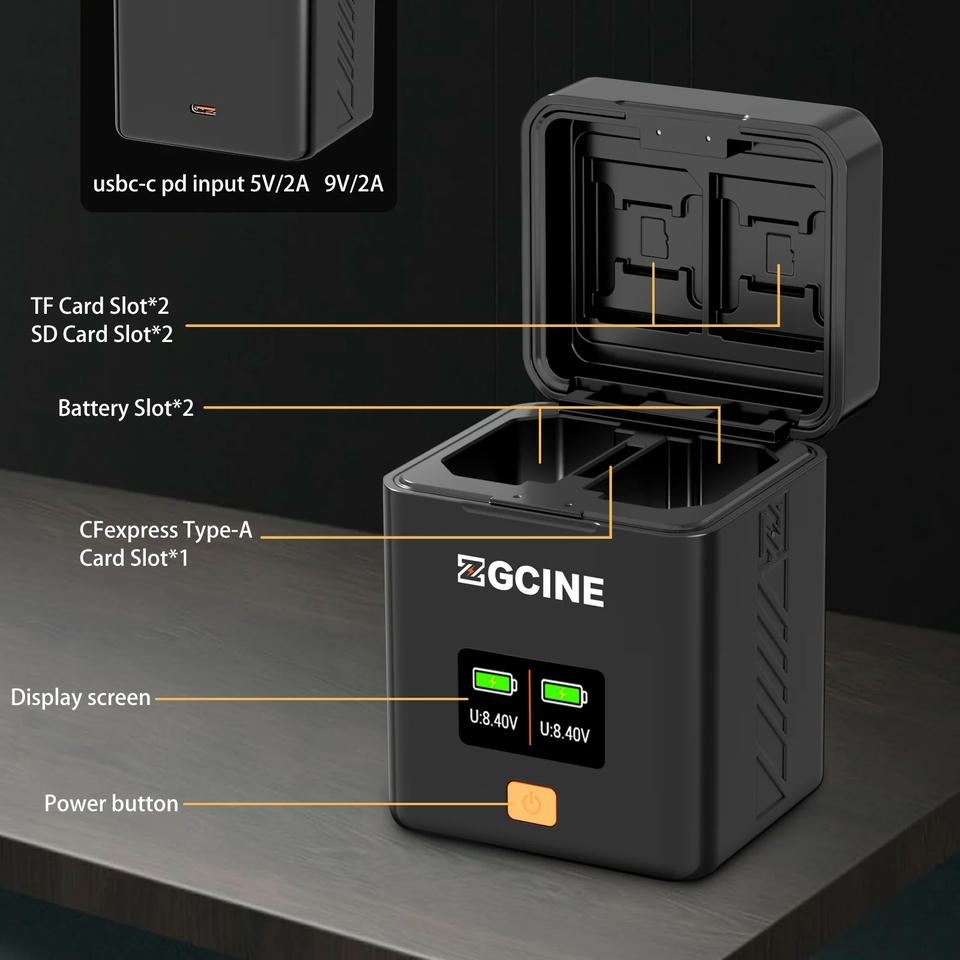 usbc-c pd input 5V/2A 9V/2A

TF Card Slot*2
SD Card Slot*2

Battery Slot*2

CFexpress Type-A
Card Slot*1

ZGCINE

Display screen

U:8.40V

U:8.40V

Power button