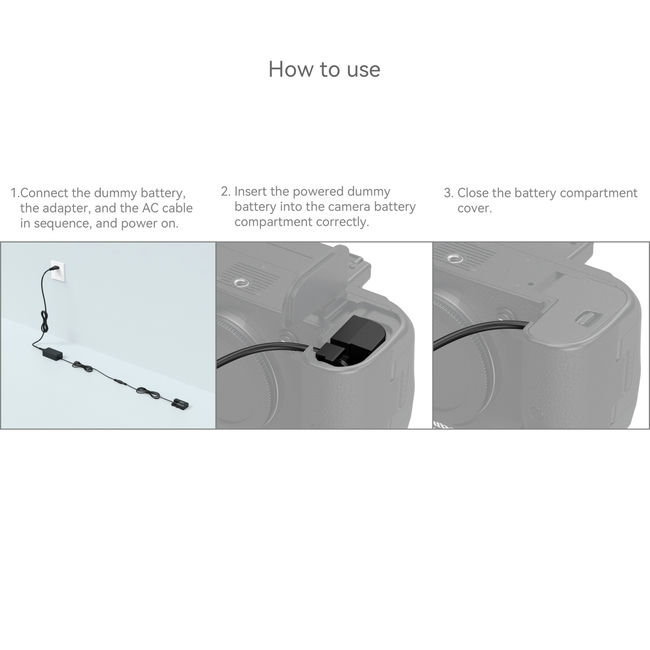 How to use

1.Connect the dummy battery, the adapter, and the AC cable in sequence, and power on.

2. Insert the powered dummy battery into the camera battery compartment correctly.

3. Close the battery compartment cover.